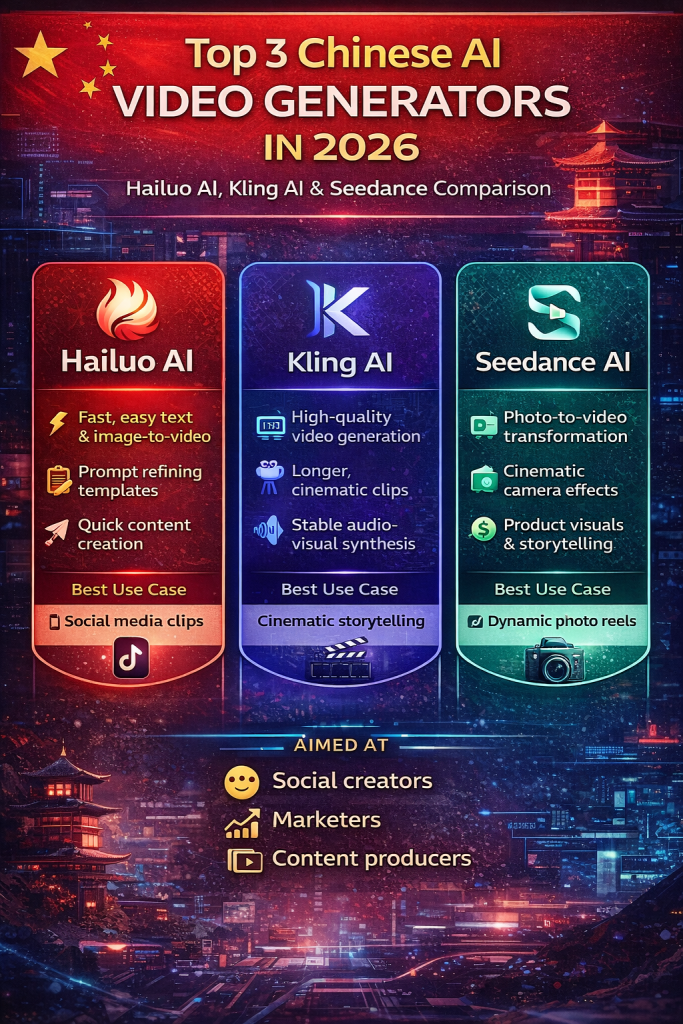 Top 3 Chinese AI VIDEO GENERATORS IN 2026

Hailuo AI, Kling AI & Seedance Comparison

Hailuo AI

Fast, easy text & image-to-video

Prompt refining templates

Quick content creation

Best Use Case

Social media clips

Kling AI

High-quality video generation

Longer, cinematic clips

Stable audio-visual synthesis

Best Use Case

Cinematic storytelling

Seedance AI

Photo-to-video transformation

Cinematic camera effects

Product visuals & storytelling

Best Use Case

Dynamic photo reels

AIMED AT

Social creators

Marketers

Content producers